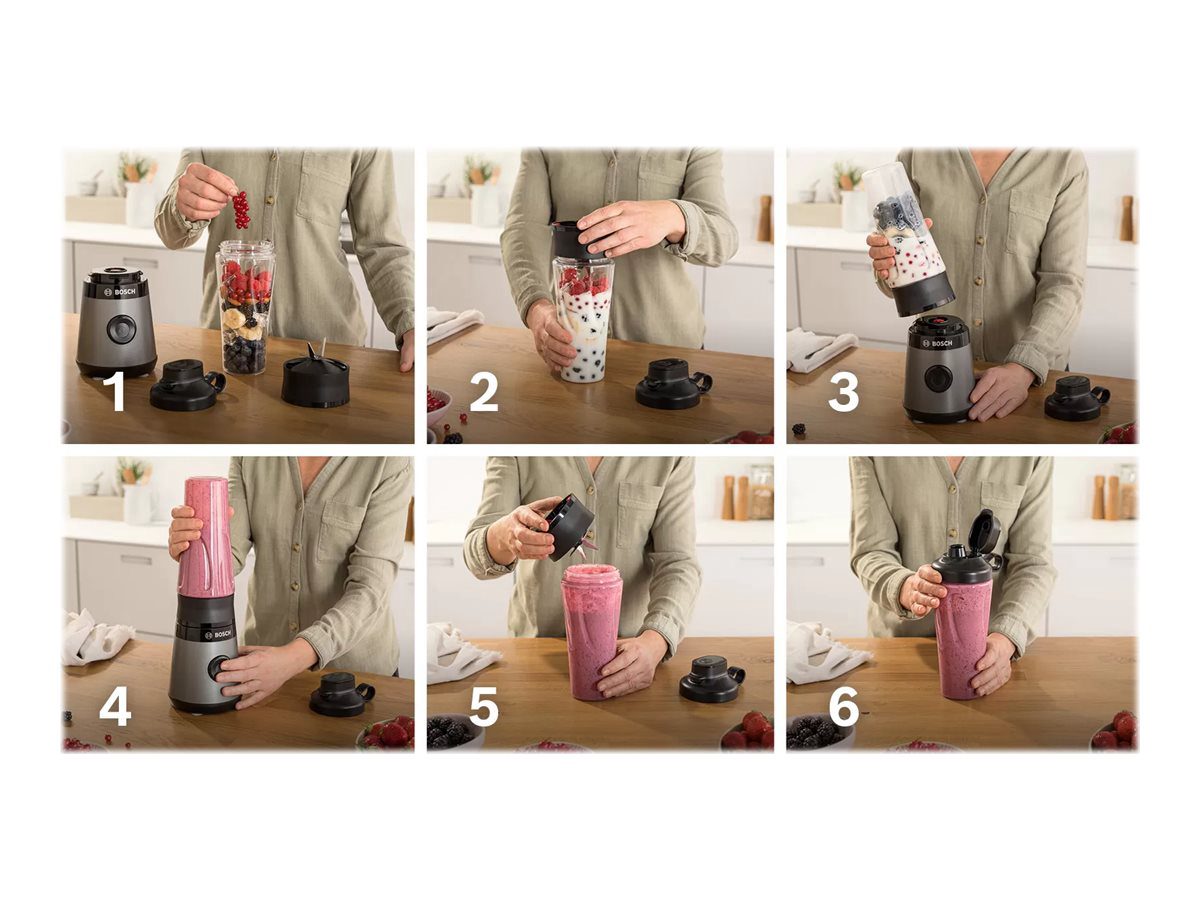 BOSCH
1
2
BOSCH
3
BOSCH
4
5
6